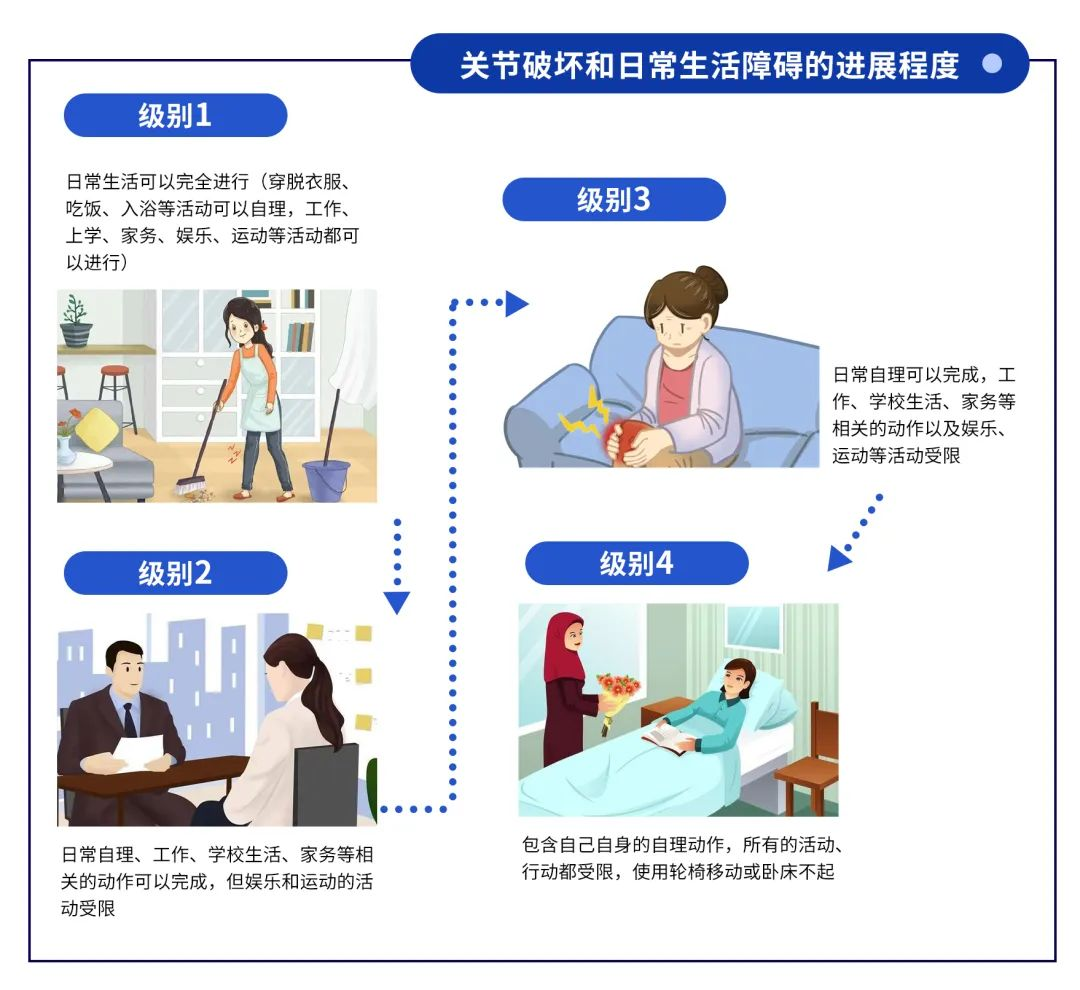 关节破坏和日常生活障碍的进展程度

级别1

日常生活可以完全进行（穿脱衣服、吃饭、入浴等活动可以自理，工作、上学、家务、娱乐、运动等活动都可以进行）

级别2

日常自理、工作、学校生活、家务等相关的动作可以完成，但娱乐和运动的活动受限

级别3

日常自理可以完成，工作、学校生活、家务等相关的动作以及娱乐、运动等活动受限

级别4

包含自己自身的自理动作，所有的活动、行动都受限，使用轮椅移动或卧床不起